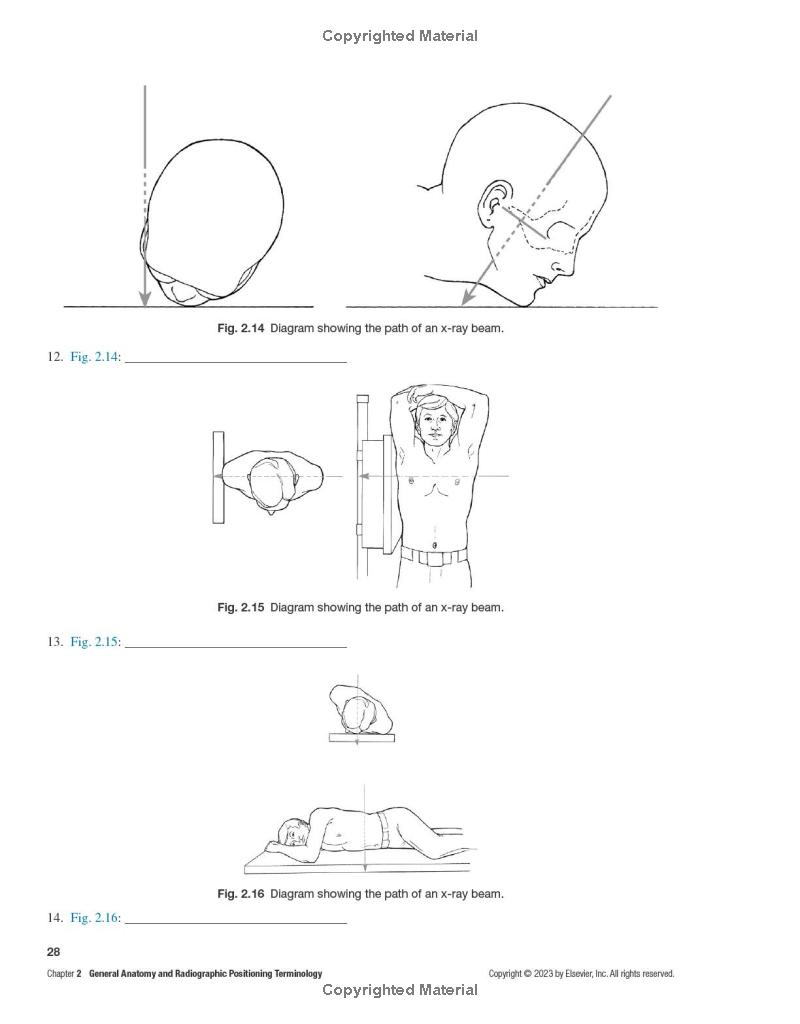 Copyrighted Material

Fig. 2.14 Diagram showing the path of an x-ray beam.

12. Fig. 2.14: ______________________________

Fig. 2.15 Diagram showing the path of an x-ray beam.

13. Fig. 2.15: ______________________________

Fig. 2.16 Diagram showing the path of an x-ray beam.

14. Fig. 2.16: ______________________________

28

Chapter 2 General Anatomy and Radiographic Positioning Terminology

Copyright © 2023 by Elsevier, Inc. All rights reserved.

Copyrighted Material