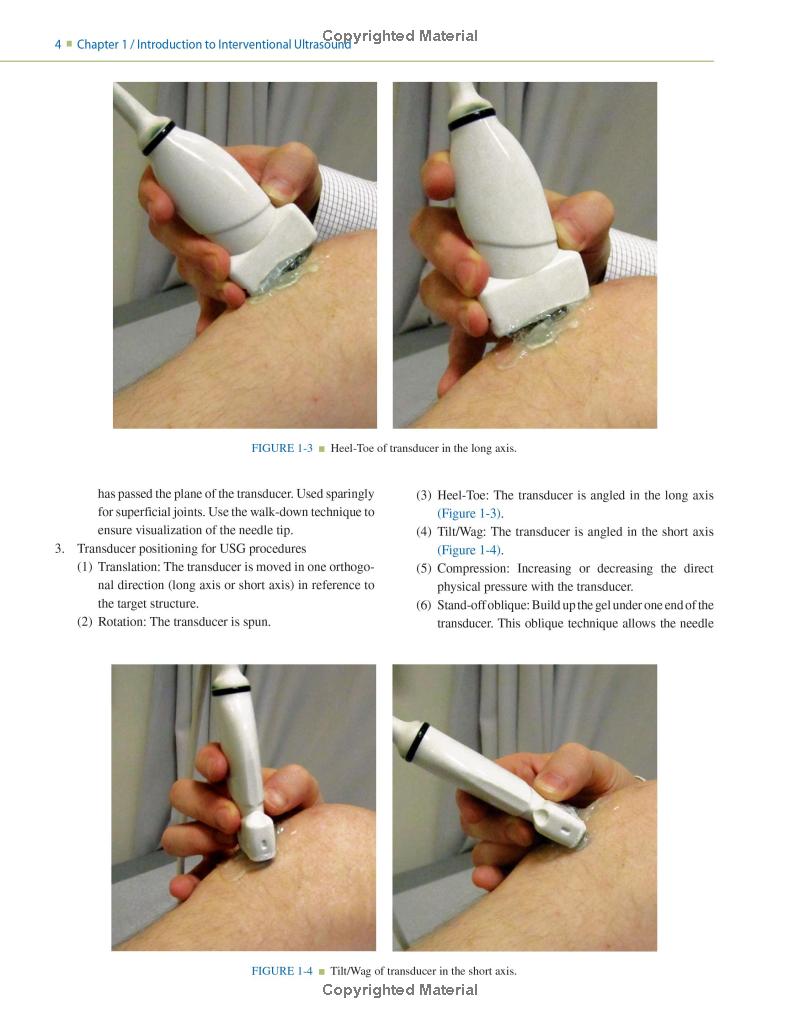 4 ■ Chapter 1 / Introduction to Interventional Ultrasound

Copyrighted Material

FIGURE 1-3 ■ Heel-Toe of transducer in the long axis.

has passed the plane of the transducer. Used sparingly for superficial joints. Use the walk-down technique to ensure visualization of the needle tip.

3. Transducer positioning for USG procedures

(1) Translation: The transducer is moved in one orthogonal direction (long axis or short axis) in reference to the target structure.

(2) Rotation: The transducer is spun.

(3) Heel-Toe: The transducer is angled in the long axis (Figure 1-3).

(4) Tilt/Wag: The transducer is angled in the short axis (Figure 1-4).

(5) Compression: Increasing or decreasing the direct physical pressure with the transducer.

(6) Stand-off oblique: Build up the gel under one end of the transducer. This oblique technique allows the needle

FIGURE 1-4 ■ Tilt/Wag of transducer in the short axis.

Copyrighted Material