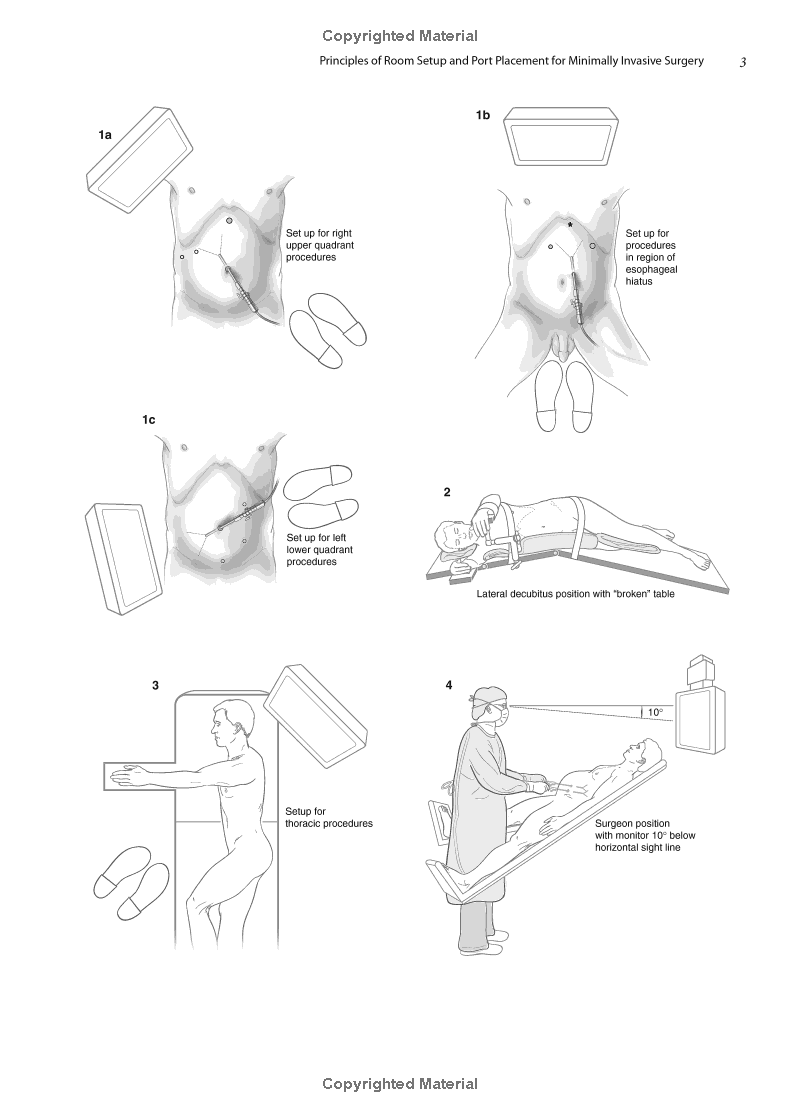 Copyrighted Material

Principles of Room Setup and Port Placement for Minimally Invasive Surgery 3

1a

Set up for right upper quadrant procedures

1b

Set up for procedures in region of esophageal hiatus

1c

Set up for left lower quadrant procedures

2

Lateral decubitus position with "broken" table

3

Setup for thoracic procedures

4

10°

Surgeon position with monitor 10° below horizontal sight line

Copyrighted Material