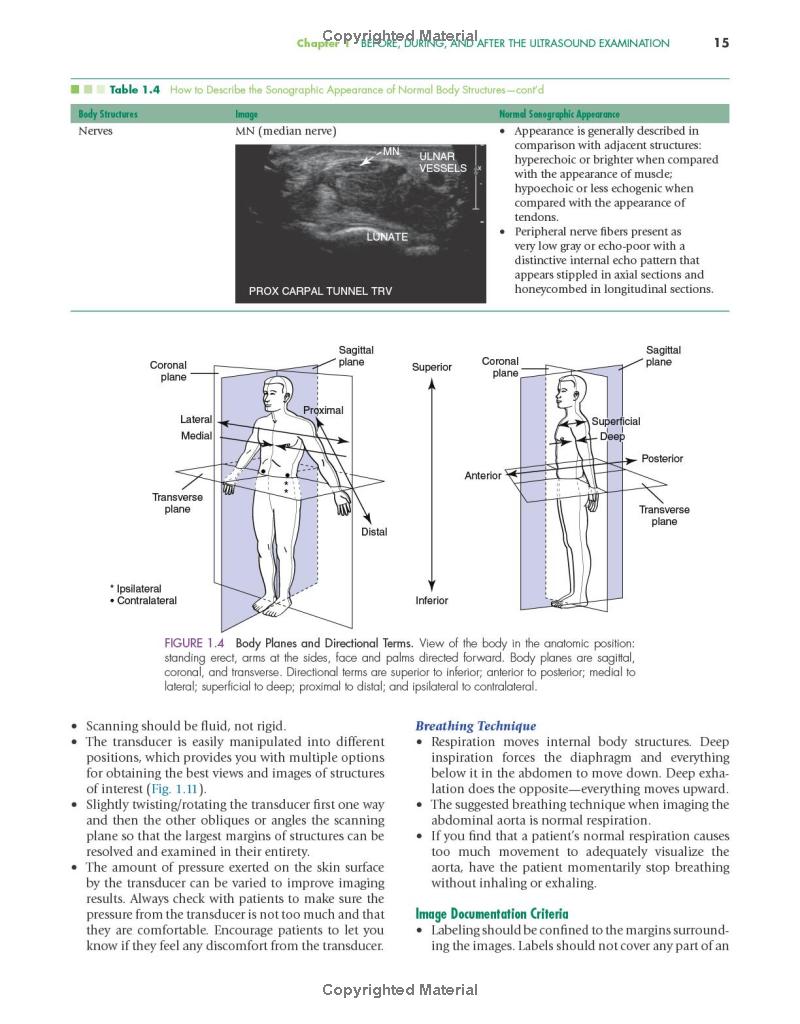 Copyrighted Material

Chapter 1 BEFORE, DURING, AND AFTER THE ULTRASOUND EXAMINATION 15

Table 1.4 How to Describe the Sonographic Appearance of Normal Body Structures—cont'd

| Body Structures | Image | Normal Sonographic Appearance |
|---|---|---|
| Nerves | MN (median nerve) MN ULNAR VESSELS LUNATE PROX CARPAL TUNNEL TRV | • Appearance is generally described in comparison with adjacent structures: hyperechoic or brighter when compared with the appearance of muscle; hypoechoic or less echogenic when compared with the appearance of tendons. • Peripheral nerve fibers present as very low gray or echo-poor with a distinctive internal echo pattern that appears stippled in axial sections and honeycombed in longitudinal sections. |

Coronal plane
Sagittal plane
Proximal
Lateral
Medial
Transverse plane
Distal
* Ipsilateral
• Contralateral
Superior
Inferior
Coronal plane
Sagittal plane
Superficial
Deep
Posterior
Anterior
Transverse plane

FIGURE 1.4 Body Planes and Directional Terms. View of the body in the anatomic position: standing erect, arms at the sides, face and palms directed forward. Body planes are sagittal, coronal, and transverse. Directional terms are superior to inferior; anterior to posterior; medial to lateral; superficial to deep; proximal to distal; and ipsilateral to contralateral.

• Scanning should be fluid, not rigid.
• The transducer is easily manipulated into different positions, which provides you with multiple options for obtaining the best views and images of structures of interest (Fig. 1.11).
• Slightly twisting/rotating the transducer first one way and then the other obliques or angles the scanning plane so that the largest margins of structures can be resolved and examined in their entirety.
• The amount of pressure exerted on the skin surface by the transducer can be varied to improve imaging results. Always check with patients to make sure the pressure from the transducer is not too much and that they are comfortable. Encourage patients to let you know if they feel any discomfort from the transducer.

Breathing Technique
• Respiration moves internal body structures. Deep inspiration forces the diaphragm and everything below it in the abdomen to move down. Deep exhalation does the opposite—everything moves upward.
• The suggested breathing technique when imaging the abdominal aorta is normal respiration.
• If you find that a patient's normal respiration causes too much movement to adequately visualize the aorta, have the patient momentarily stop breathing without inhaling or exhaling.

Image Documentation Criteria
• Labeling should be confined to the margins surrounding the images. Labels should not cover any part of an

Copyrighted Material